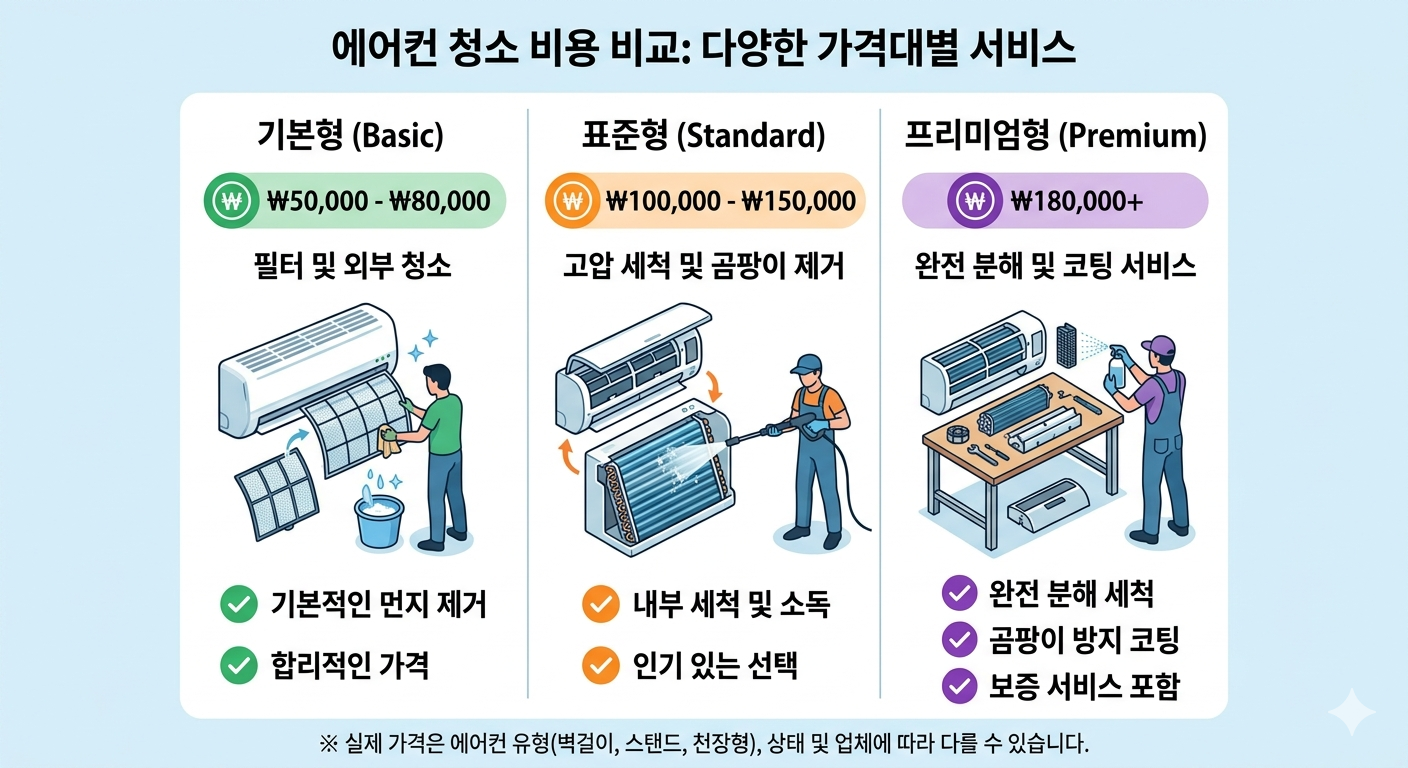 에어컨 청소 비용 비교: 다양한 가격대별 서비스

기본형 (Basic)

₩ ₩50,000 - ₩80,000

필터 및 외부 청소

기본적인 먼지 제거

합리적인 가격

표준형 (Standard)

₩ ₩100,000 - ₩150,000

고압 세척 및 곰팡이 제거

내부 세척 및 소독

인기 있는 선택

프리미엄형 (Premium)

₩ ₩180,000+

완전 분해 및 코팅 서비스

완전 분해 세척

곰팡이 방지 코팅

보증 서비스 포함

※ 실제 가격은 에어컨 유형(벽걸이, 스탠드, 천장형), 상태 및 업체에 따라 다를 수 있습니다.